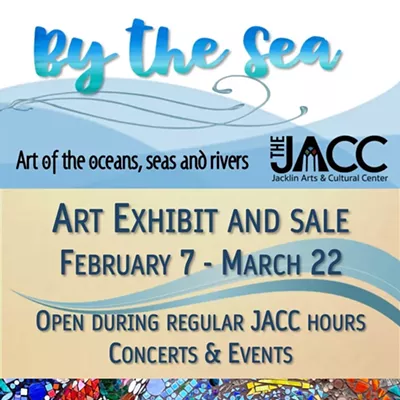 By the Sea

Art of the oceans, seas and rivers

THE JACC
Jacklin Arts & Cultural Center

ART EXHIBIT AND SALE
FEBRUARY 7 - MARCH 22

OPEN DURING REGULAR JACC HOURS
CONCERTS & EVENTS